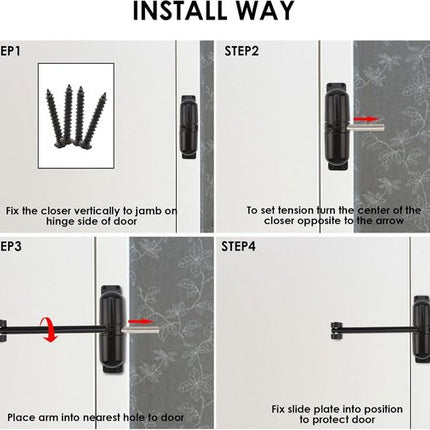 INSTALL WAY

EP1

Fix the closer vertically to jamb on hinge side of door

STEP2

To set tension turn the center of the closer opposite to the arrow

EP3

Place arm into nearest hole to door

STEP4

Fix slide plate into position to protect door