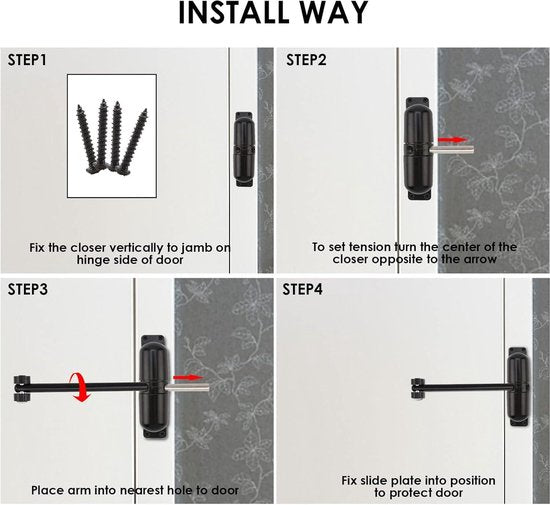 INSTALL WAY

STEP1

Fix the closer vertically to jamb on hinge side of door

STEP2

To set tension turn the center of the closer opposite to the arrow

STEP3

Place arm into nearest hole to door

STEP4

Fix slide plate into position to protect door